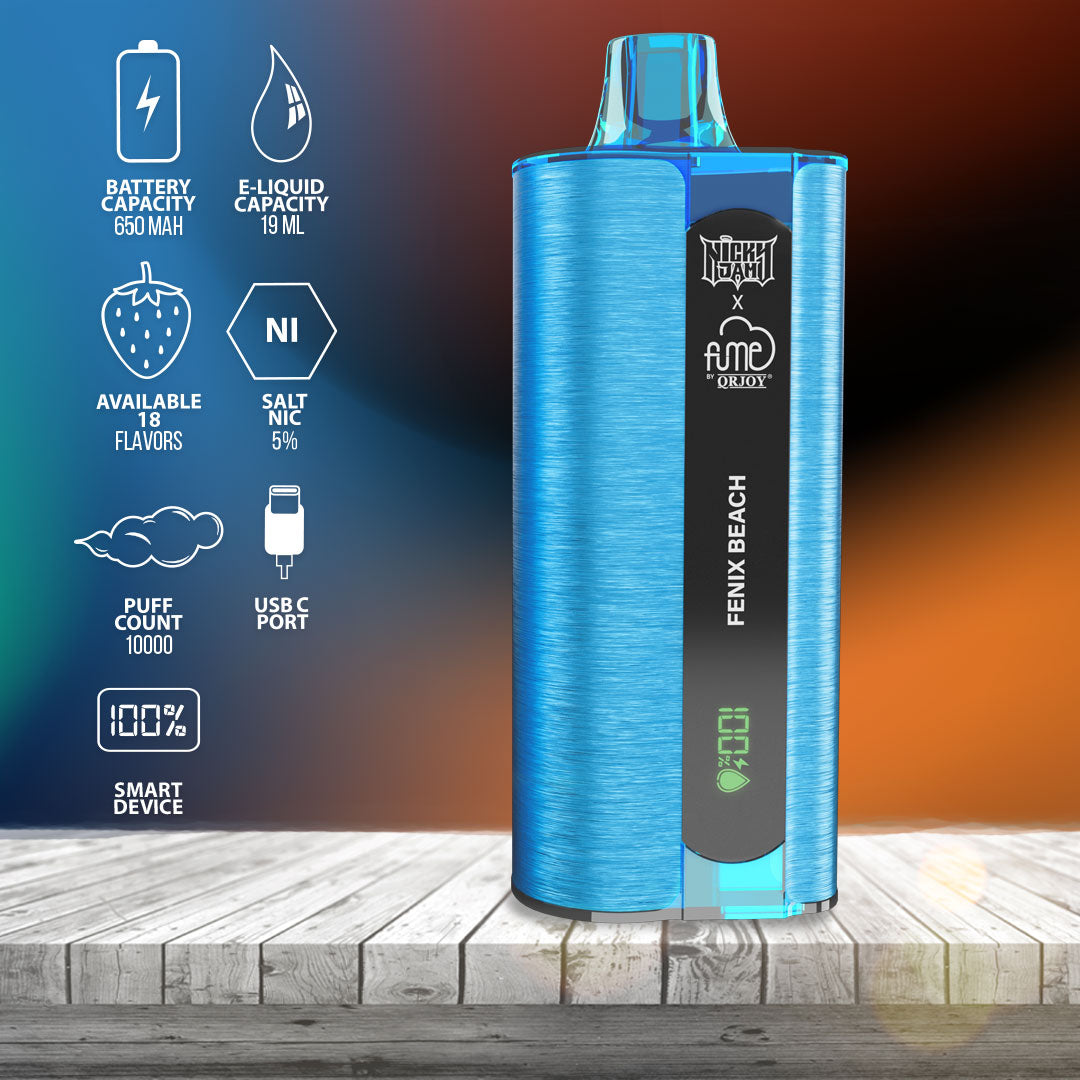 BATTERY CAPACITY
650 MAH

E-LIQUID CAPACITY
19 ML

AVAILABLE 18
FLAVORS

NI

SALT NIC
5%

PUFF COUNT
10000

USB C PORT

100%

SMART DEVICE

NICKY JAM
X
fume
BY QRJOY®

FENIX BEACH

100%