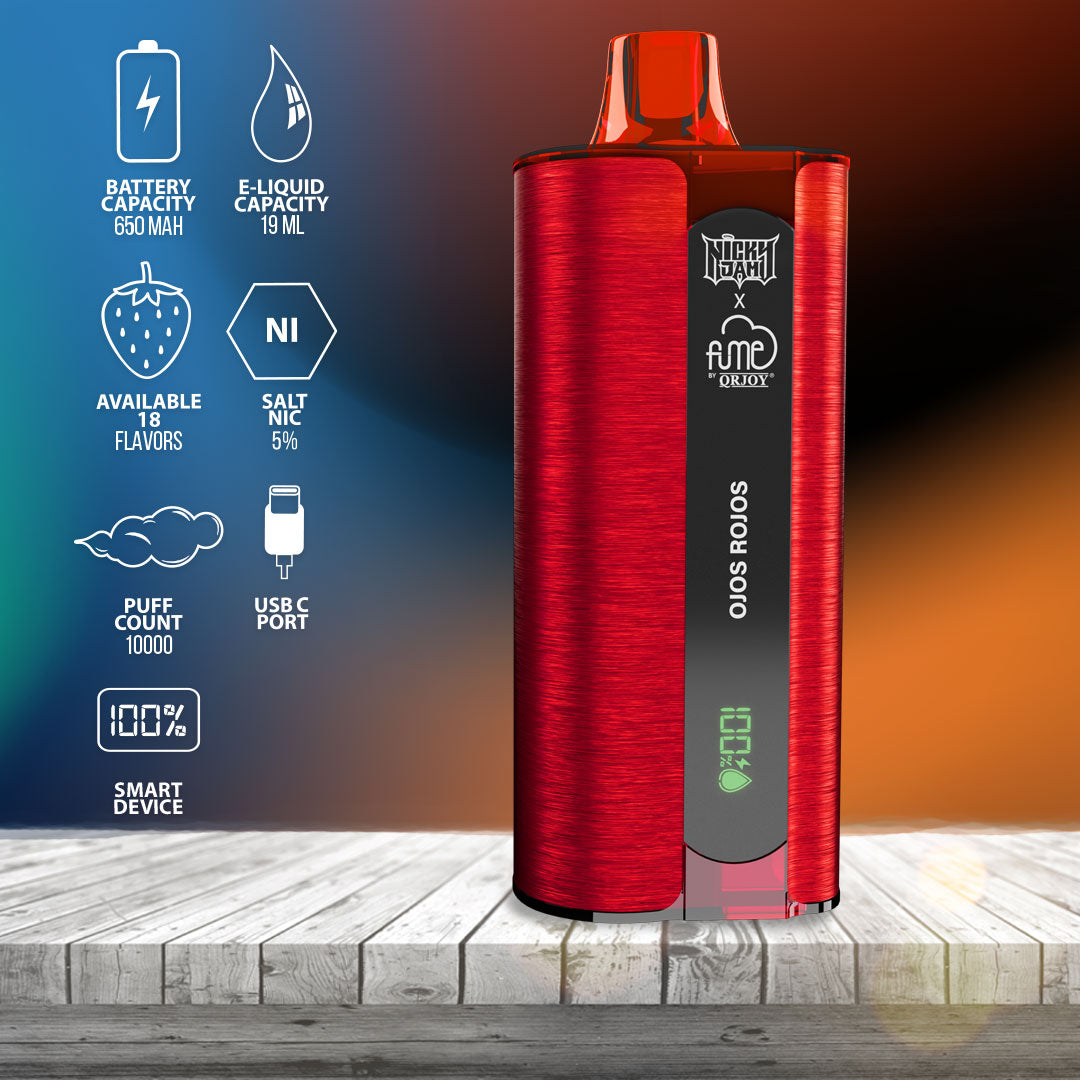 BATTERY CAPACITY
650 MAH

E-LIQUID CAPACITY
19 ML

AVAILABLE 18
FLAVORS

NI

SALT NIC
5%

PUFF COUNT
10000

USB C PORT

100%

SMART DEVICE

NICKY JAM
X
fume
BY QRJOY®

OJOS ROJOS

100%